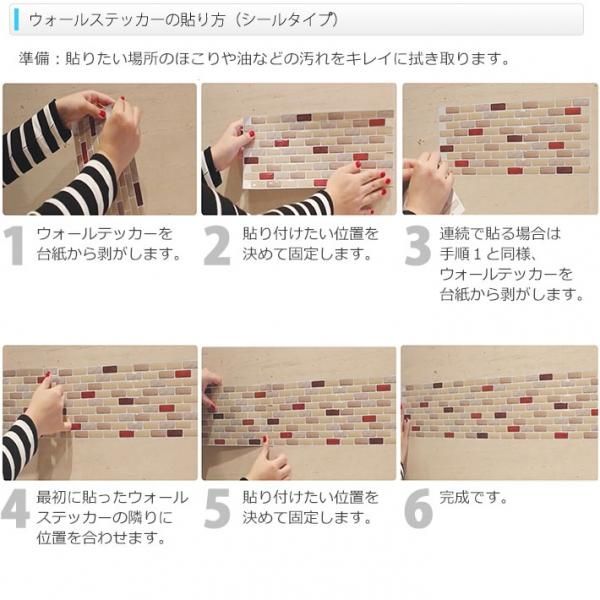 ウォールステッカーの貼り方（シールタイプ）

準備：貼りたい場所のほこりや油などの汚れをキレイに拭き取ります。

1 ウォールテッカーを台紙から剥がします。

2 貼り付けたい位置を決めて固定します。

3 連続で貼る場合は手順１と同様、ウォールテッカーを台紙から剥がします。

4 最初に貼ったウォールステッカーの隣りに位置を合わせます。

5 貼り付けたい位置を決めて固定します。

6 完成です。