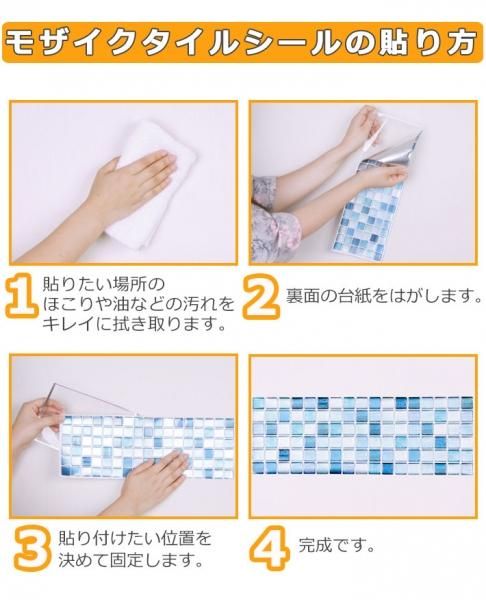 モザイクタイルシールの貼り方

1 貼りたい場所のほこりや油などの汚れをキレイに拭き取ります。

2 裏面の台紙をはがします。

3 貼り付けたい位置を決めて固定します。

4 完成です。