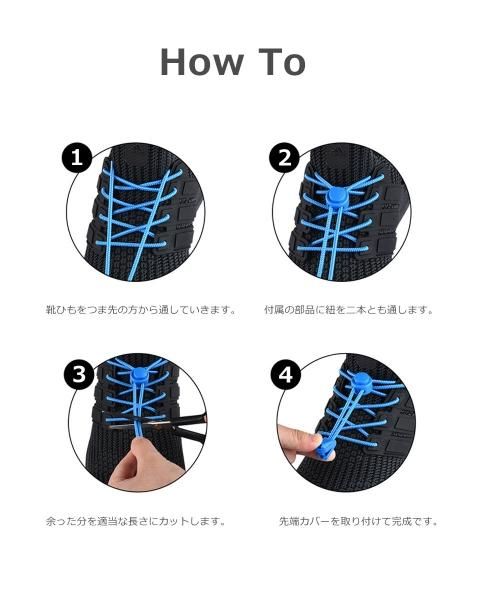 How To

1

2

靴ひもをつま先の方から通していきます。

付属の部品に紐を二本とも通します。

3

4

余った分を適当な長さにカットします。

先端カバーを取り付けて完成です。