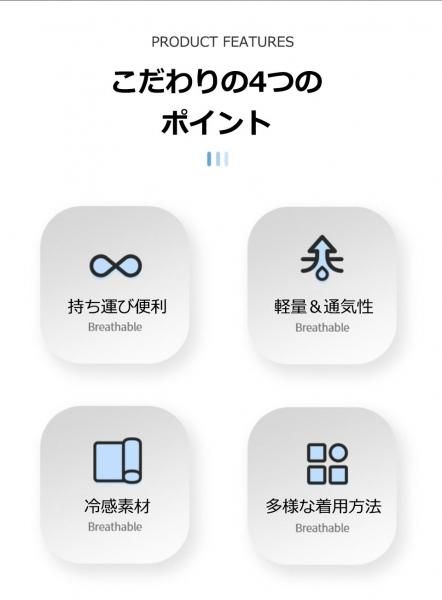 PRODUCT FEATURES

こだわりの4つの
ポイント

持ち運び便利
Breathable

軽量＆通気性
Breathable

冷感素材
Breathable

多様な着用方法
Breathable