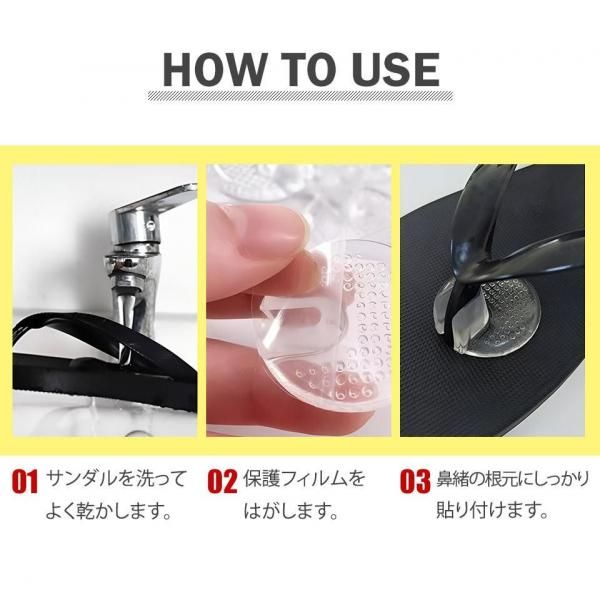 HOW TO USE

01 サンダルを洗ってよく乾かします。

02 保護フィルムをはがします。

03 鼻緒の根元にしっかり貼り付けます。