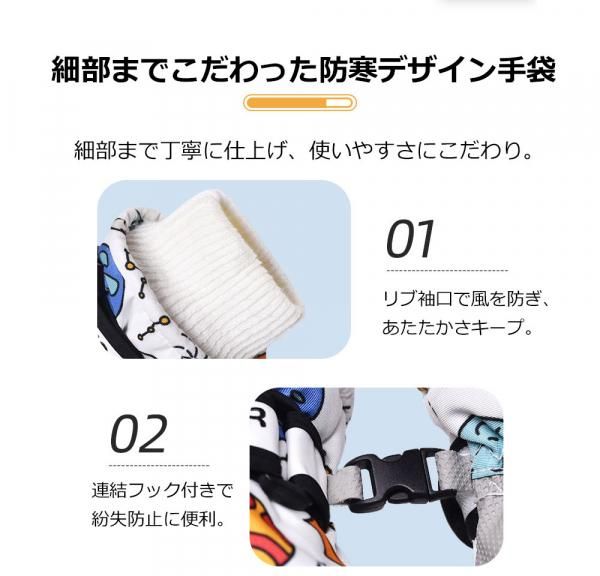 細部までこだわった防寒デザイン手袋

細部まで丁寧に仕上げ、使いやすさにこだわり。

01

リブ袖口で風を防ぎ、あたたかさキープ。

02

連結フック付きで紛失防止に便利。