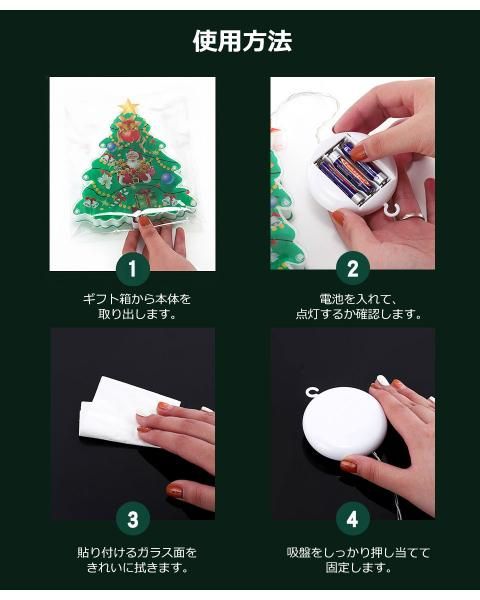 使用方法

1

ギフト箱から本体を取り出します。

2

電池を入れて、点灯するか確認します。

3

貼り付けるガラス面をきれいに拭きます。

4

吸盤をしっかり押し当てて固定します。