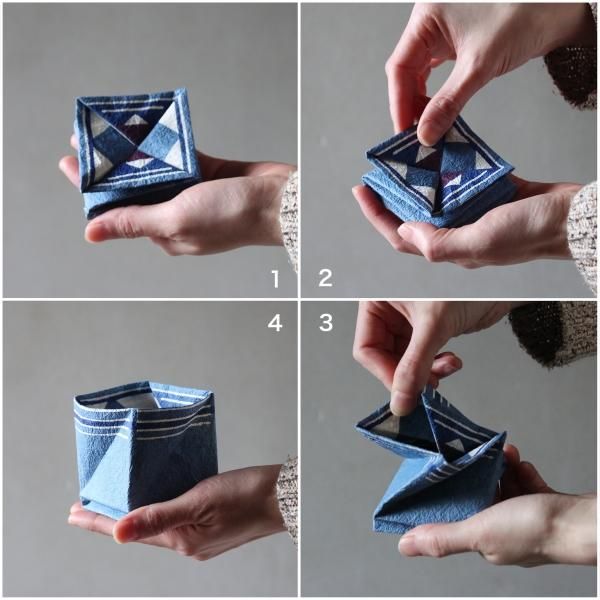 1

2

4

3