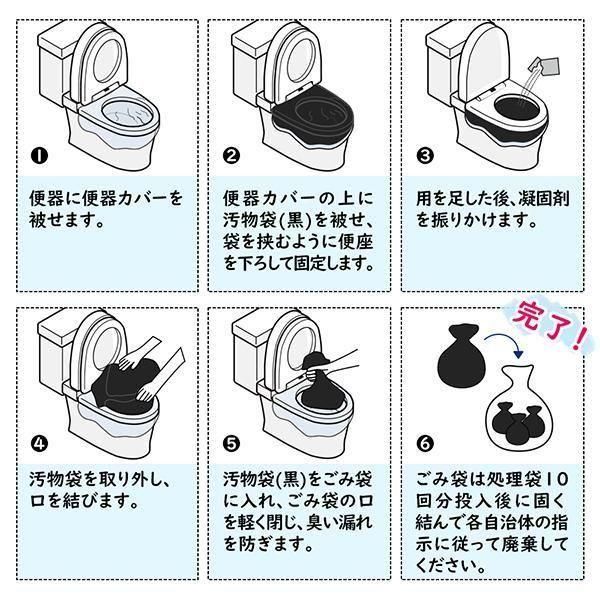 ❶
便器に便器カバーを被せます。

❷
便器カバーの上に汚物袋(黒)を被せ、袋を挟むように便座を下ろして固定します。

❸
用を足した後、凝固剤を振りかけます。

❹
汚物袋を取り外し、口を結びます。

❺
汚物袋(黒)をごみ袋に入れ、ごみ袋の口を軽く閉じ、臭い漏れを防ぎます。

完了!

❻
ごみ袋は処理袋10回分投入後に固く結んで各自治体の指示に従って廃棄してください。