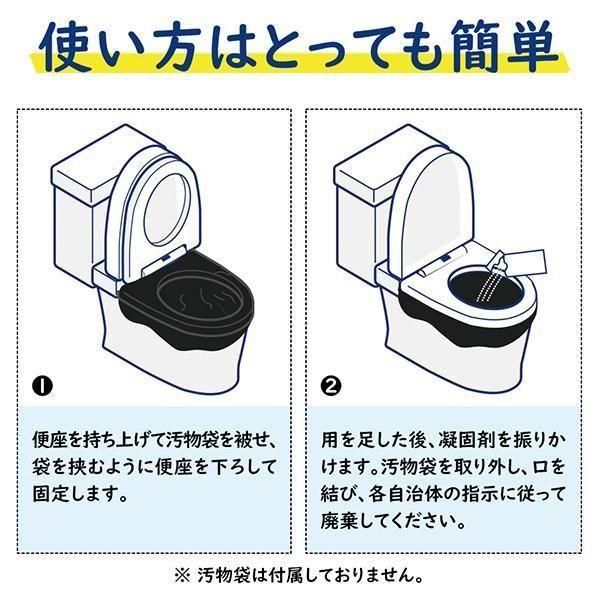 使い方はとっても簡単

❶

便座を持ち上げて汚物袋を被せ、袋を挟むように便座を下ろして固定します。

❷

用を足した後、凝固剤を振りかけます。汚物袋を取り外し、口を結び、各自治体の指示に従って廃棄してください。

※ 汚物袋は付属しておりません。