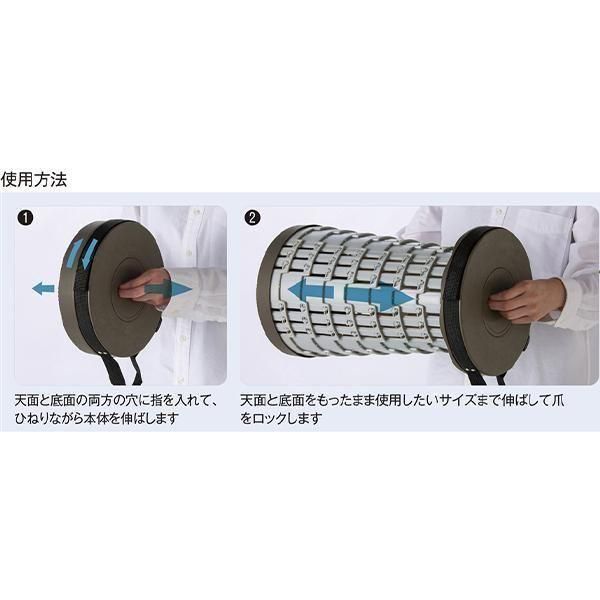 使用方法

❶

天面と底面の両方の穴に指を入れて、ひねりながら本体を伸ばします

❷

天面と底面をもったまま使用したいサイズまで伸ばして爪をロックします