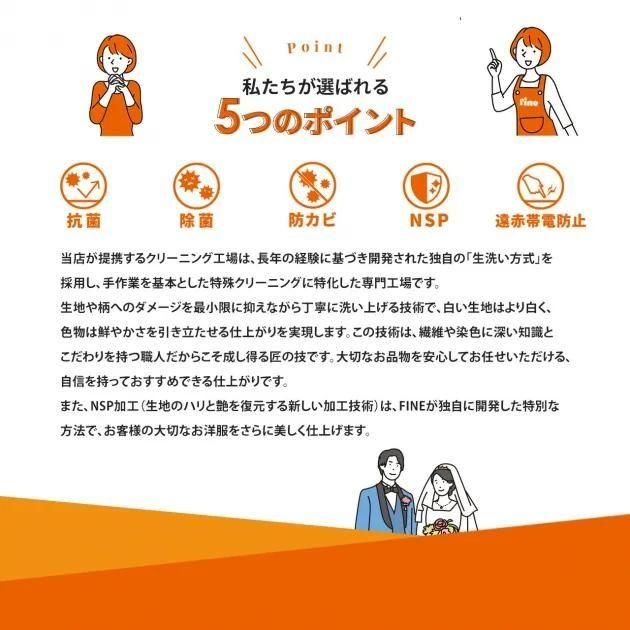 Point
私たちが選ばれる
5つのポイント

fine

抗菌
除菌
防カビ
NSP
遠赤帯電防止

当店が提携するクリーニング工場は、長年の経験に基づき開発された独自の「生洗い方式」を採用し、手作業を基本とした特殊クリーニングに特化した専門工場です。
生地や柄へのダメージを最小限に抑えながら丁寧に洗い上げる技術で、白い生地はより白く、色物は鮮やかさを引き立たせる仕上がりを実現します。この技術は、繊維や染色に深い知識とこだわりを持つ職人だからこそ成し得る匠の技です。大切なお品物を安心してお任せいただける、自信を持っておすすめできる仕上がりです。
また、NSP加工（生地のハリと艶を復元する新しい加工技術）は、FINEが独自に開発した特別な方法で、お客様の大切なお洋服をさらに美しく仕上げます。