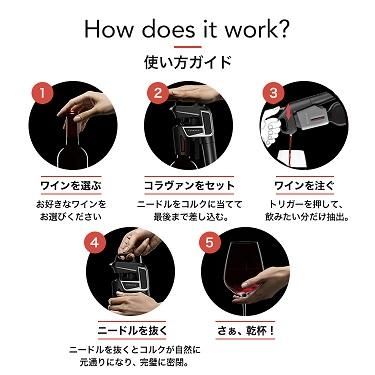 How does it work?

使い方ガイド

1

ワインを選ぶ

お好きなワインをお選びください

2

コラヴァンをセット

ニードルをコルクに当てて最後まで差し込む。

3

ワインを注ぐ

トリガーを押して、飲みたい分だけ抽出。

4

ニードルを抜く

ニードルを抜くとコルクが自然に元通りになり、完璧に密閉。

5

さぁ、乾杯！