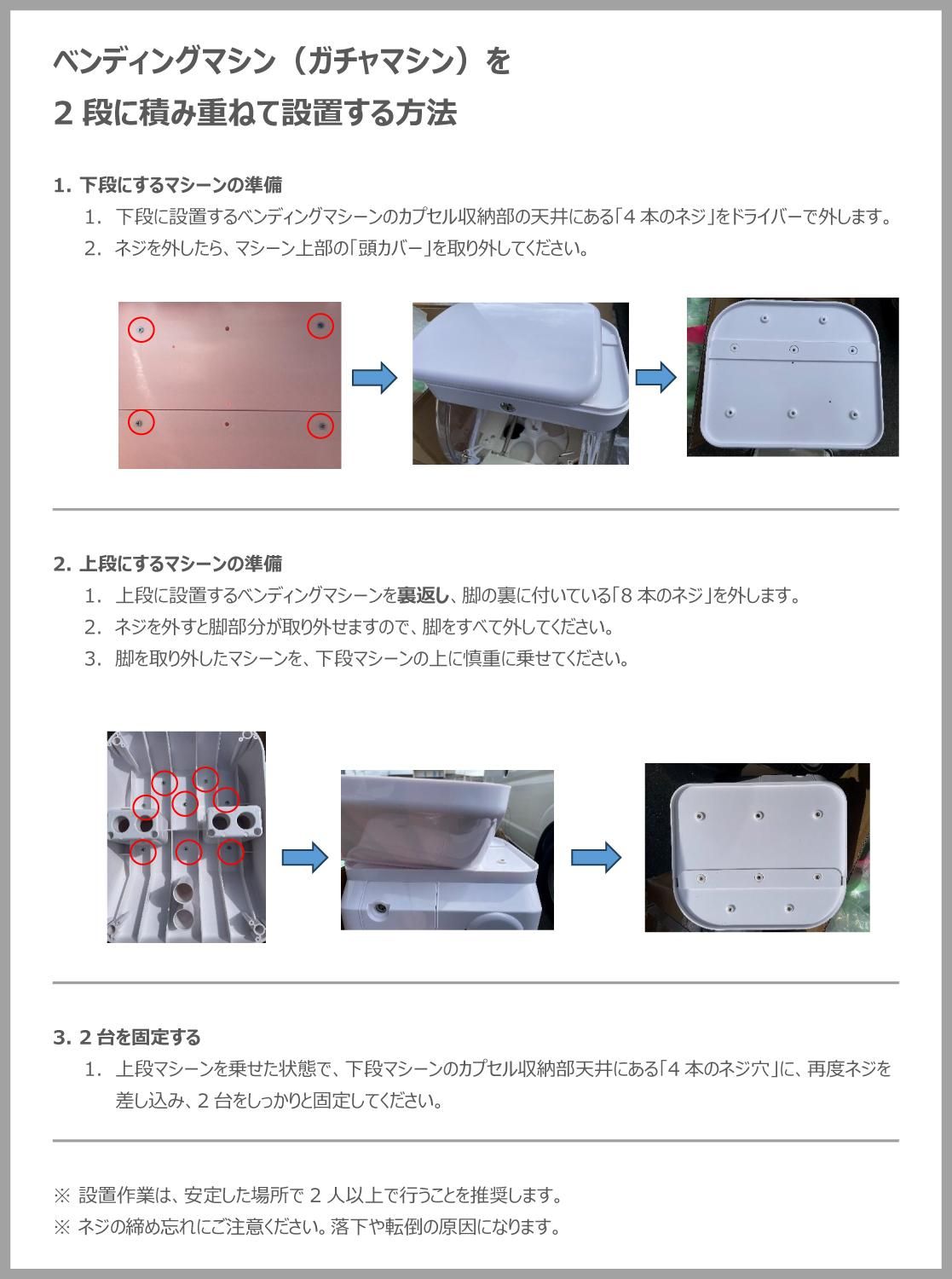 ベンディングマシン（ガチャマシン）を
2 段に積み重ねて設置する方法

1. 下段にするマシーンの準備

1. 下段に設置するベンディングマシーンのカプセル収納部の天井にある「4 本のネジ」をドライバーで外します。
2. ネジを外したら、マシーン上部の「頭カバー」を取り外してください。

2. 上段にするマシーンの準備

1. 上段に設置するベンディングマシーンを裏返し、脚の裏に付いている「8 本のネジ」を外します。
2. ネジを外すと脚部分が取り外せますので、脚をすべて外してください。
3. 脚を取り外したマシーンを、下段マシーンの上に慎重に乗せてください。

3. 2 台を固定する

1. 上段マシーンを乗せた状態で、下段マシーンのカプセル収納部天井にある「4 本のネジ穴」に、再度ネジを差し込み、2 台をしっかりと固定してください。

※ 設置作業は、安定した場所で 2 人以上で行うことを推奨します。
※ ネジの締め忘れにご注意ください。落下や転倒の原因になります。