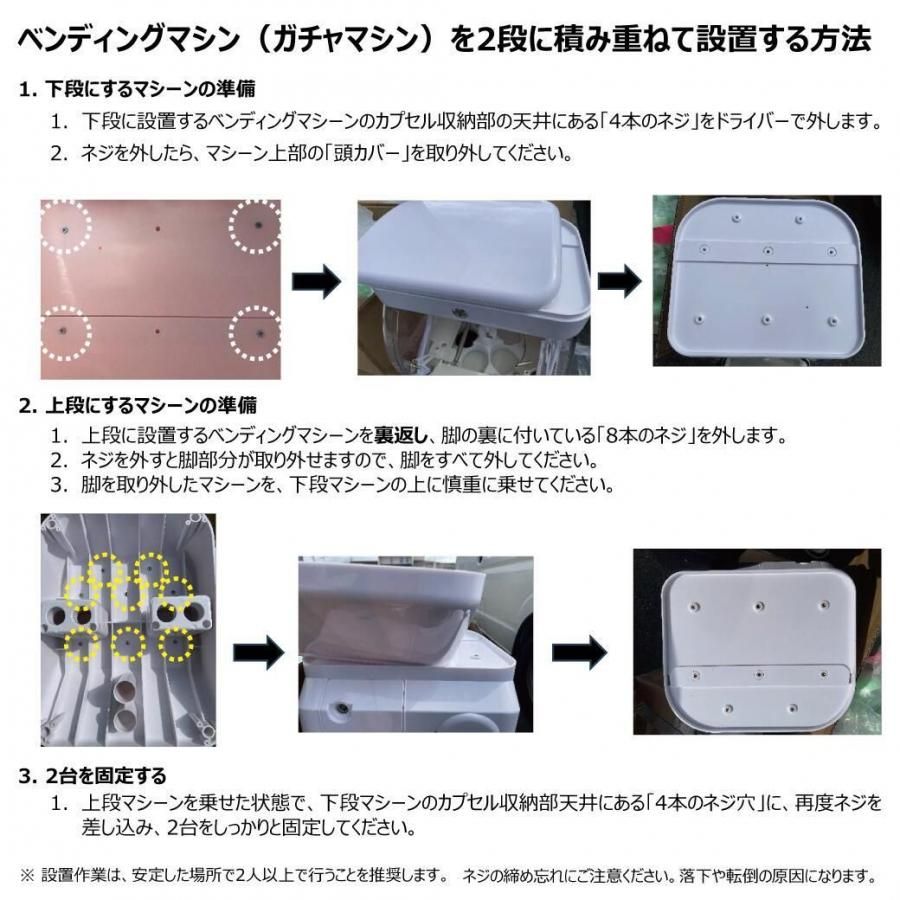 ベンディングマシン（ガチャマシン）を2段に積み重ねて設置する方法

1. 下段にするマシーンの準備

1. 下段に設置するベンディングマシーンのカプセル収納部の天井にある「4本のネジ」をドライバーで外します。

2. ネジを外したら、マシーン上部の「頭カバー」を取り外してください。

2. 上段にするマシーンの準備

1. 上段に設置するベンディングマシーンを裏返し、脚の裏に付いている「8本のネジ」を外します。

2. ネジを外すと脚部分が取り外せますので、脚をすべて外してください。

3. 脚を取り外したマシーンを、下段マシーンの上に慎重に乗せてください。

3. 2台を固定する

1. 上段マシーンを乗せた状態で、下段マシーンのカプセル収納部天井にある「4本のネジ穴」に、再度ネジを差し込み、2台をしっかりと固定してください。

※ 設置作業は、安定した場所で2人以上で行うことを推奨します。 ネジの締め忘れにご注意ください。落下や転倒の原因になります。