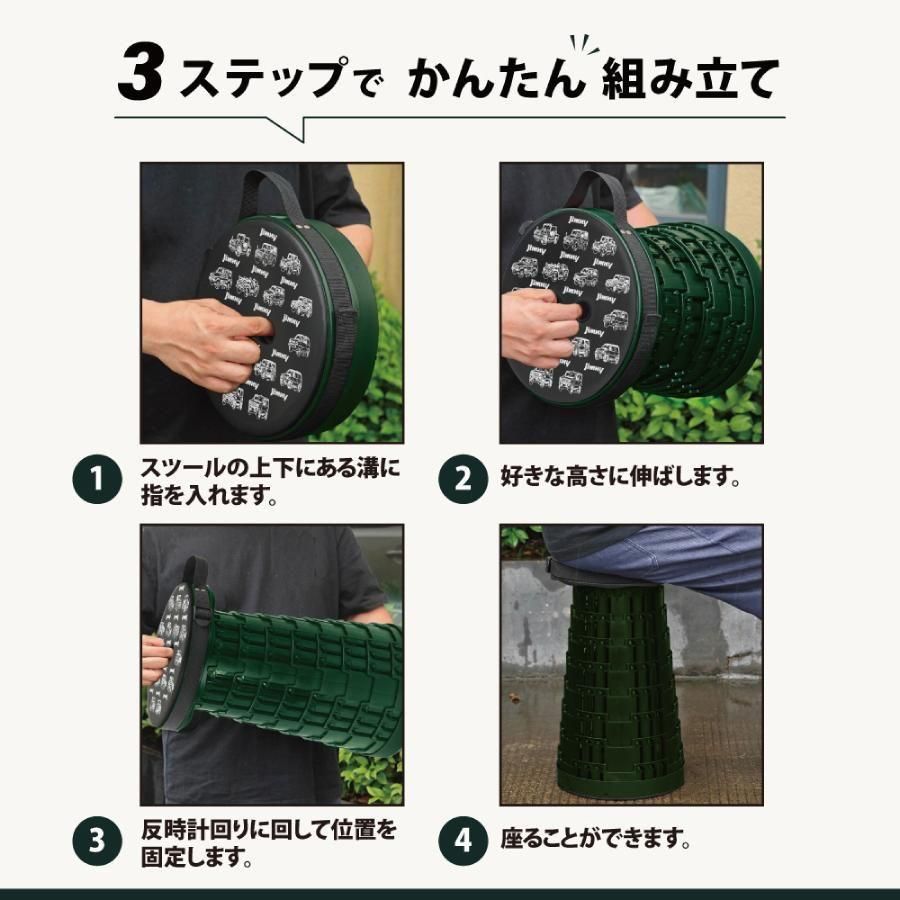 3ステップで かんたん 組み立て

1 スツールの上下にある溝に指を入れます。

2 好きな高さに伸ばします。

3 反時計回りに回して位置を固定します。

4 座ることができます。