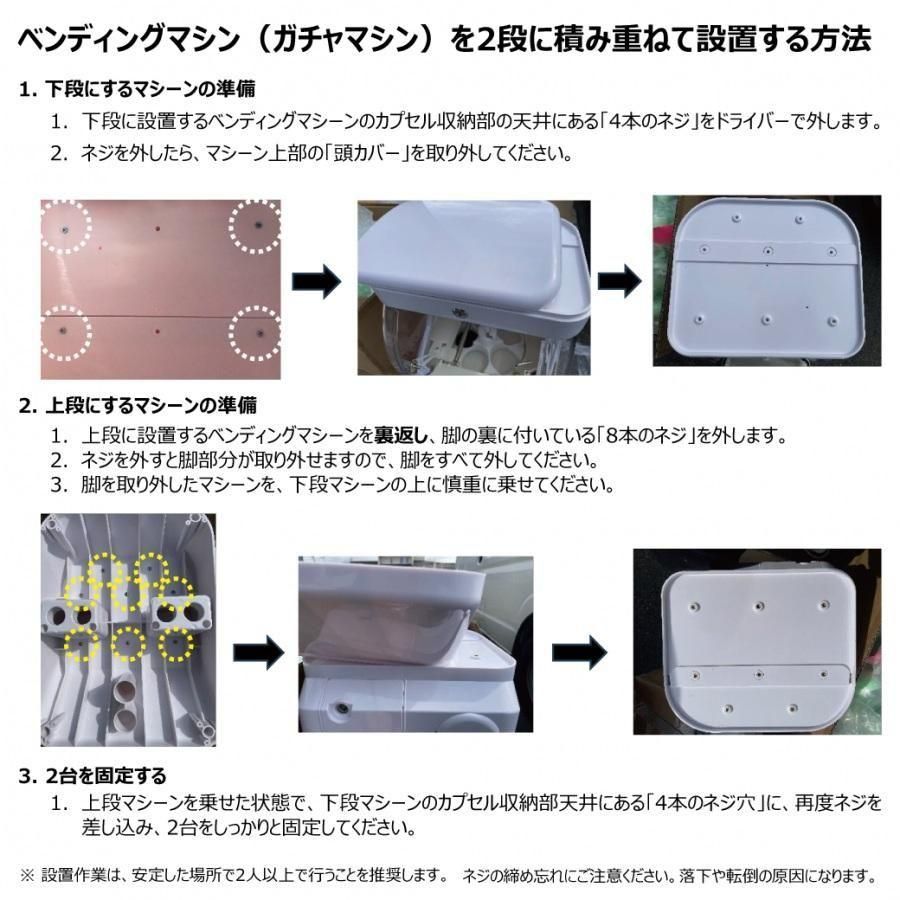 ベンディングマシン（ガチャマシン）を2段に積み重ねて設置する方法

1. 下段にするマシーンの準備

1. 下段に設置するベンディングマシーンのカプセル収納部の天井にある「4本のネジ」をドライバーで外します。

2. ネジを外したら、マシーン上部の「頭カバー」を取り外してください。

2. 上段にするマシーンの準備

1. 上段に設置するベンディングマシーンを裏返し、脚の裏に付いている「8本のネジ」を外します。

2. ネジを外すと脚部分が取り外せますので、脚をすべて外してください。

3. 脚を取り外したマシーンを、下段マシーンの上に慎重に乗せてください。

3. 2台を固定する

1. 上段マシーンを乗せた状態で、下段マシーンのカプセル収納部天井にある「4本のネジ穴」に、再度ネジを差し込み、2台をしっかりと固定してください。

※ 設置作業は、安定した場所で2人以上で行うことを推奨します。 ネジの締め忘れにご注意ください。落下や転倒の原因になります。