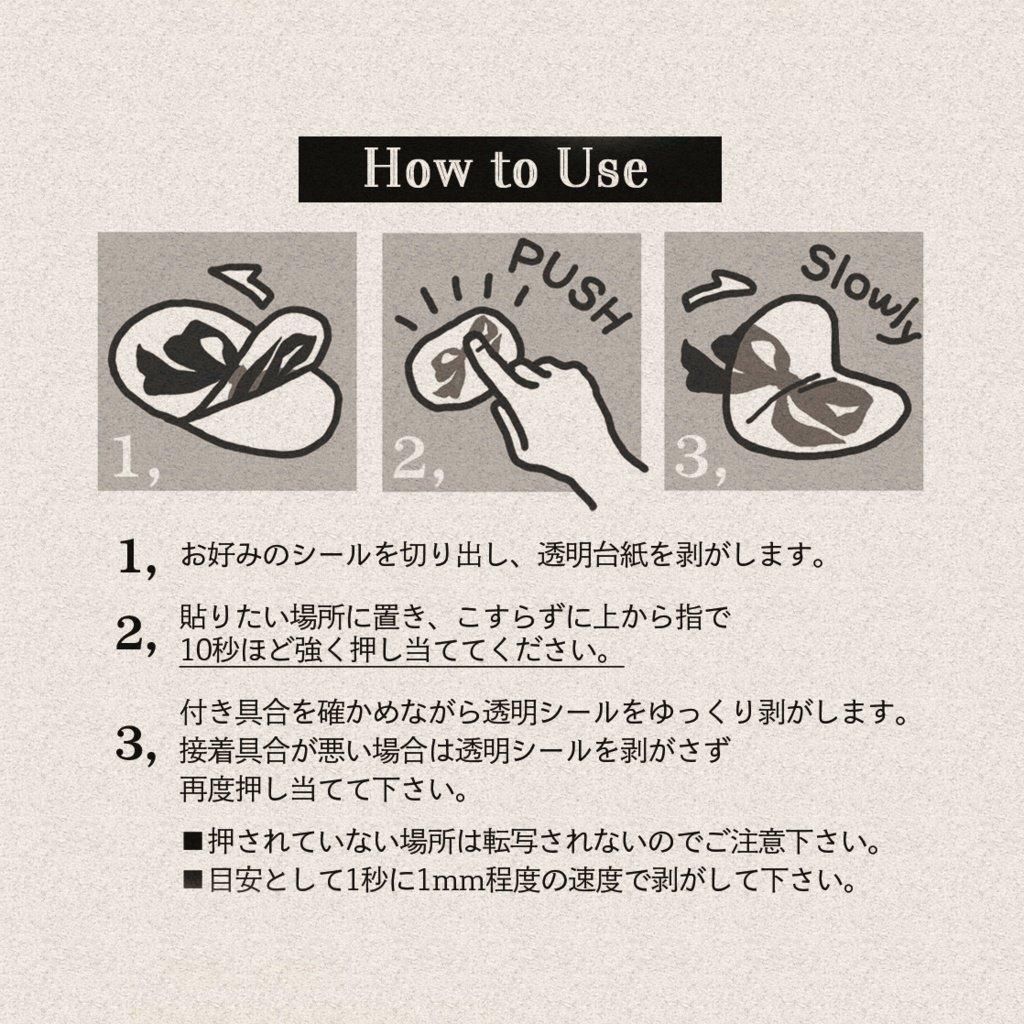 How to Use

1,

PUSH

2,

Slowly

3,

1, お好みのシールを切り出し、透明台紙を剥がします。

2, 貼りたい場所に置き、こすらずに上から指で10秒ほど強く押し当ててください。

3, 付き具合を確かめながら透明シールをゆっくり剥がします。接着具合が悪い場合は透明シールを剥がさず再度押し当てて下さい。

■押されていない場所は転写されないのでご注意下さい。
■目安として1秒に1mm程度の速度で剥がして下さい。