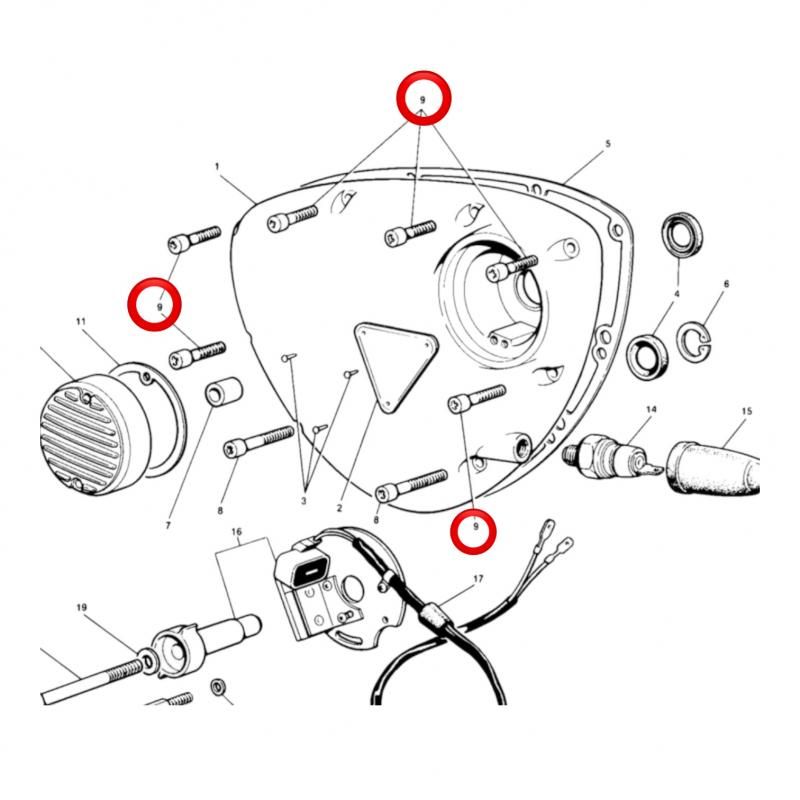 9
5
1
9
4
6
11
14
15
7
8
3
2
8
9
16
17
19