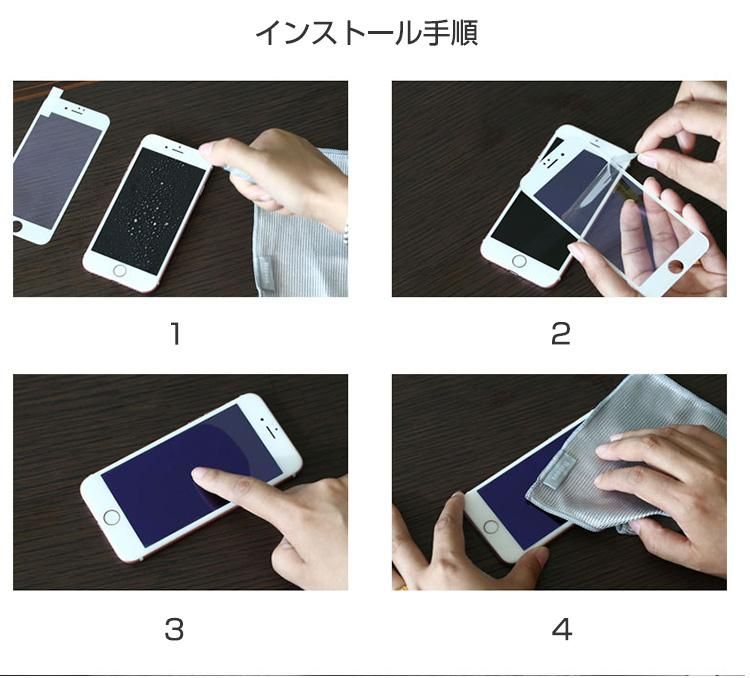 インストール手順

1

2

3

4