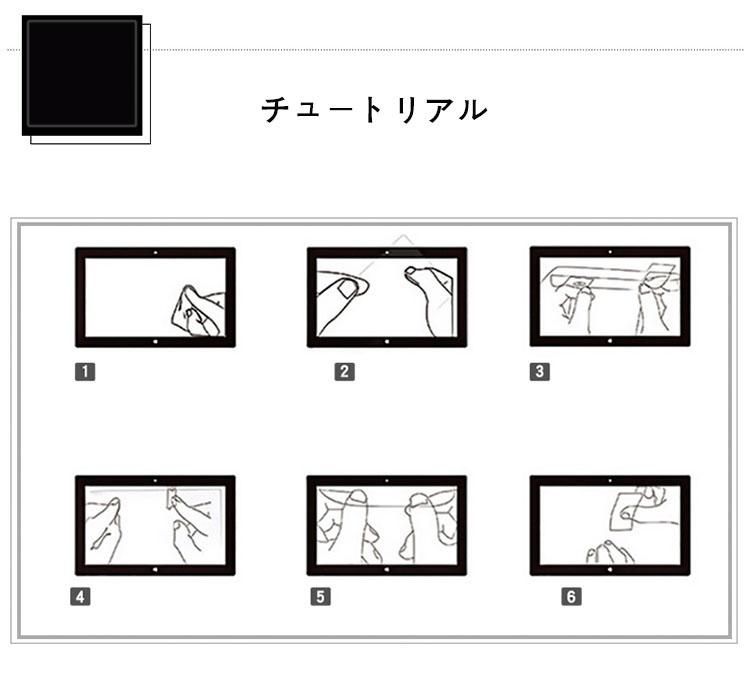 チュートリアル

1

2

3

4

5

6