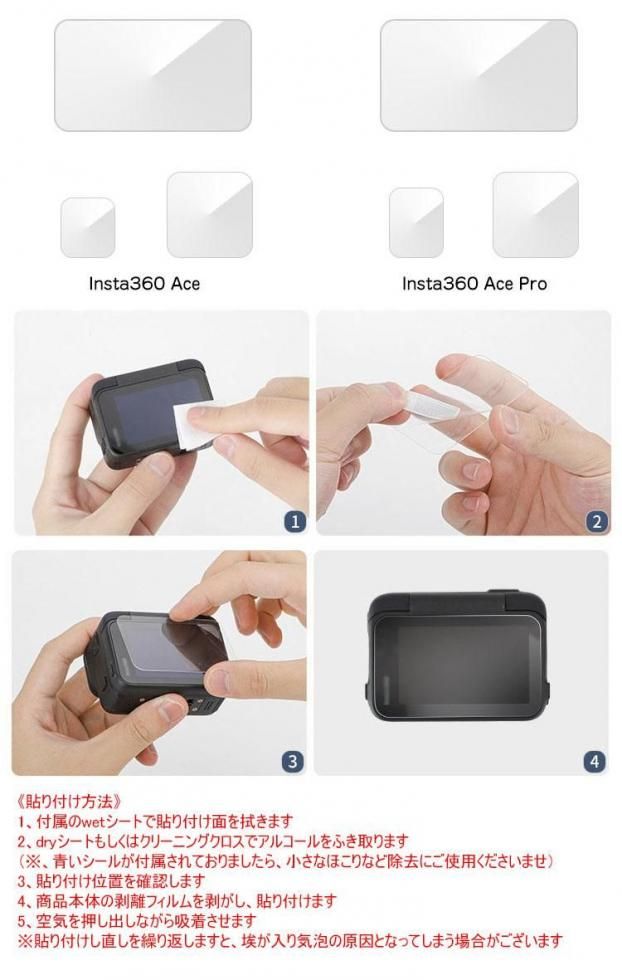 Insta360 Ace

Insta360 Ace Pro

1

2

3

4

《貼り付け方法》
1、付属のwetシートで貼り付け面を拭きます
2、dryシートもしくはクリーニングクロスでアルコールをふき取ります
（※、青いシールが付属されておりましたら、小さなほこりなど除去にご使用くださいませ）
3、貼り付け位置を確認します
4、商品本体の剥離フィルムを剥がし、貼り付けます
5、空気を押し出しながら吸着させます
※貼り付けし直しを繰り返しますと、埃が入り気泡の原因となってしまう場合がございます