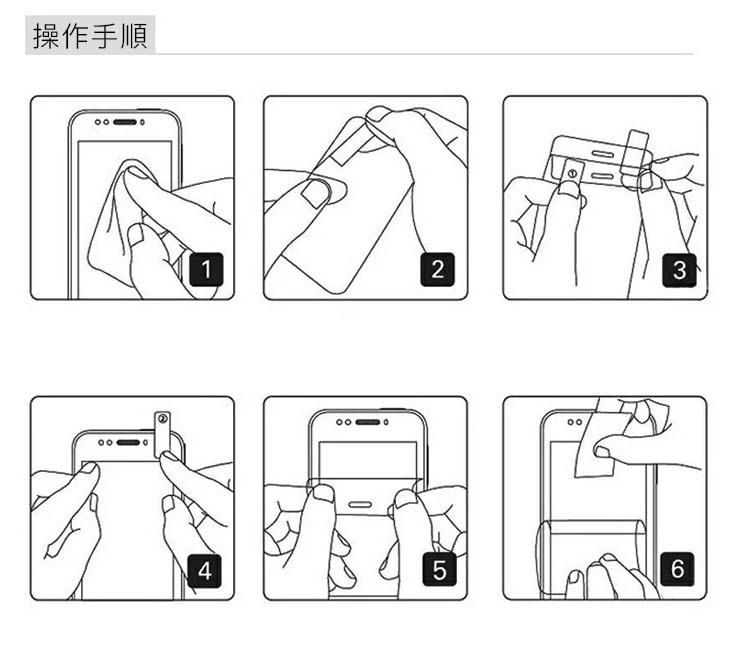 操作手順

1

2

①

3

②

4

5

6