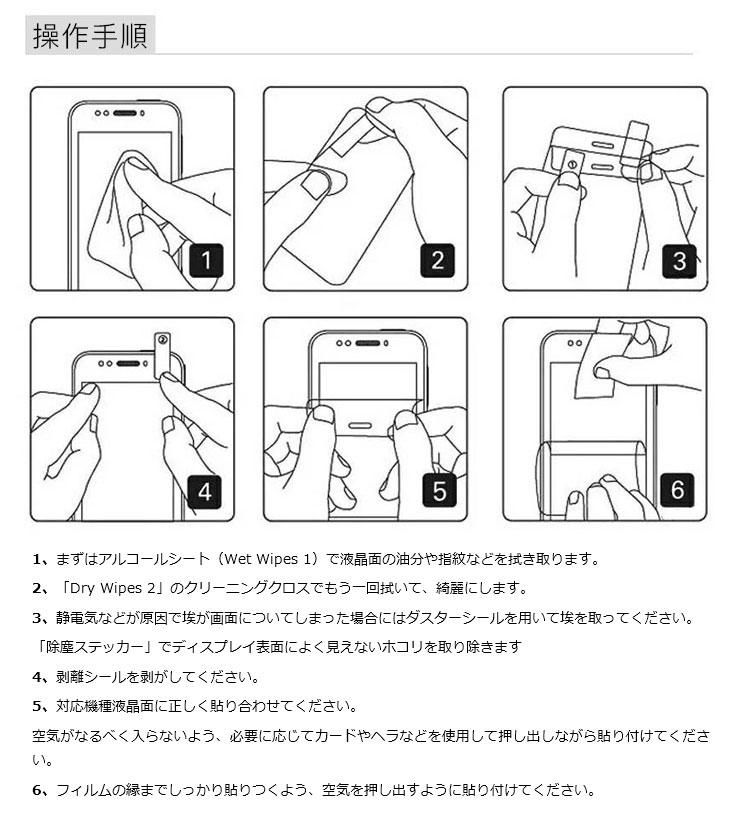 操作手順

1

2

3

4

5

6

1、まずはアルコールシート（Wet Wipes 1）で液晶面の油分や指紋などを拭き取ります。

2、「Dry Wipes 2」のクリーニングクロスでもう一回拭いて、綺麗にします。

3、静電気などが原因で埃が画面についてしまった場合にはダスターシールを用いて埃を取ってください。

「除塵ステッカー」でディスプレイ表面によく見えないホコリを取り除きます

4、剥離シールを剥がしてください。

5、対応機種液晶面に正しく貼り合わせてください。

空気がなるべく入らないよう、必要に応じてカードやヘラなどを使用して押し出しながら貼り付けてください。

6、フィルムの縁までしっかり貼りつくよう、空気を押し出すように貼り付けてください。