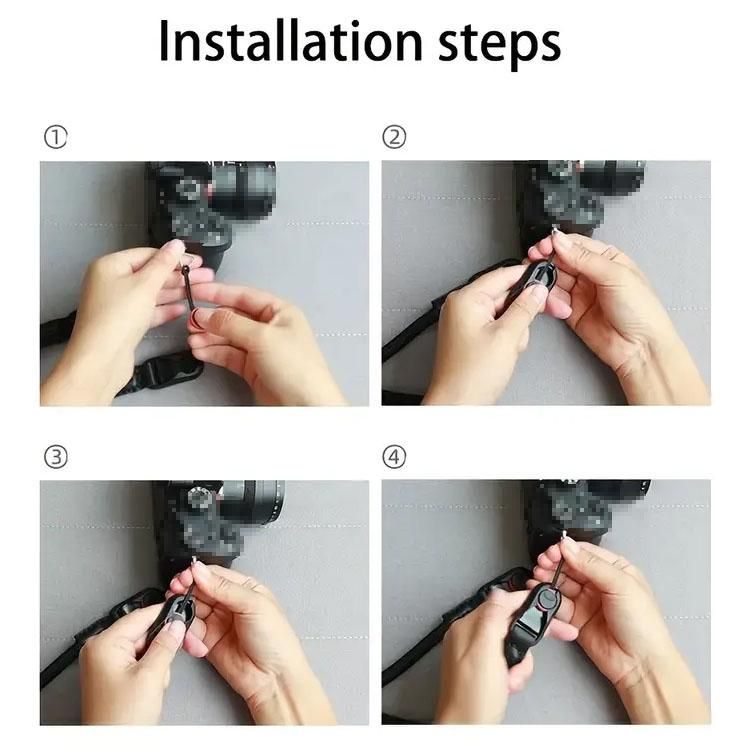 Installation steps

①

②

③

④