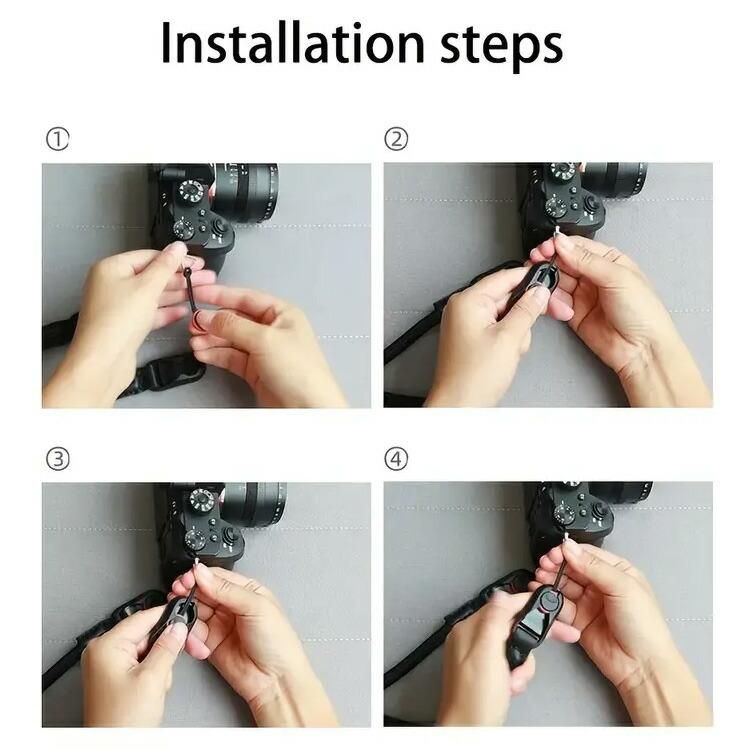 Installation steps

①

②

③

④