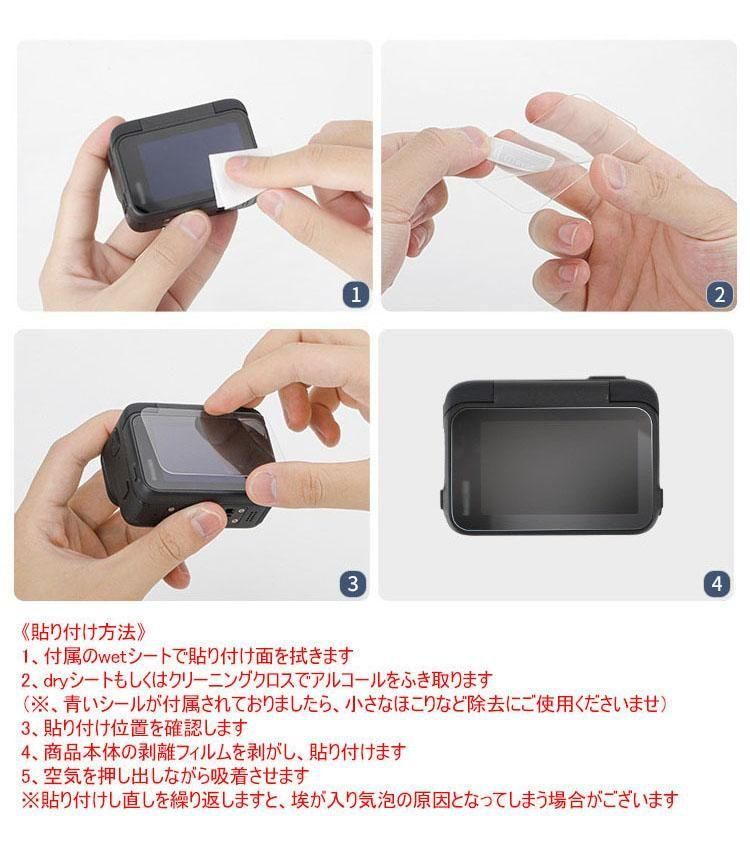 1

2

3

4

《貼り付け方法》
1、付属のwetシートで貼り付け面を拭きます
2、dryシートもしくはクリーニングクロスでアルコールをふき取ります
（※、青いシールが付属されておりましたら、小さなほこりなど除去にご使用くださいませ）
3、貼り付け位置を確認します
4、商品本体の剥離フィルムを剥がし、貼り付けます
5、空気を押し出しながら吸着させます
※貼り付けし直しを繰り返しますと、埃が入り気泡の原因となってしまう場合がございます