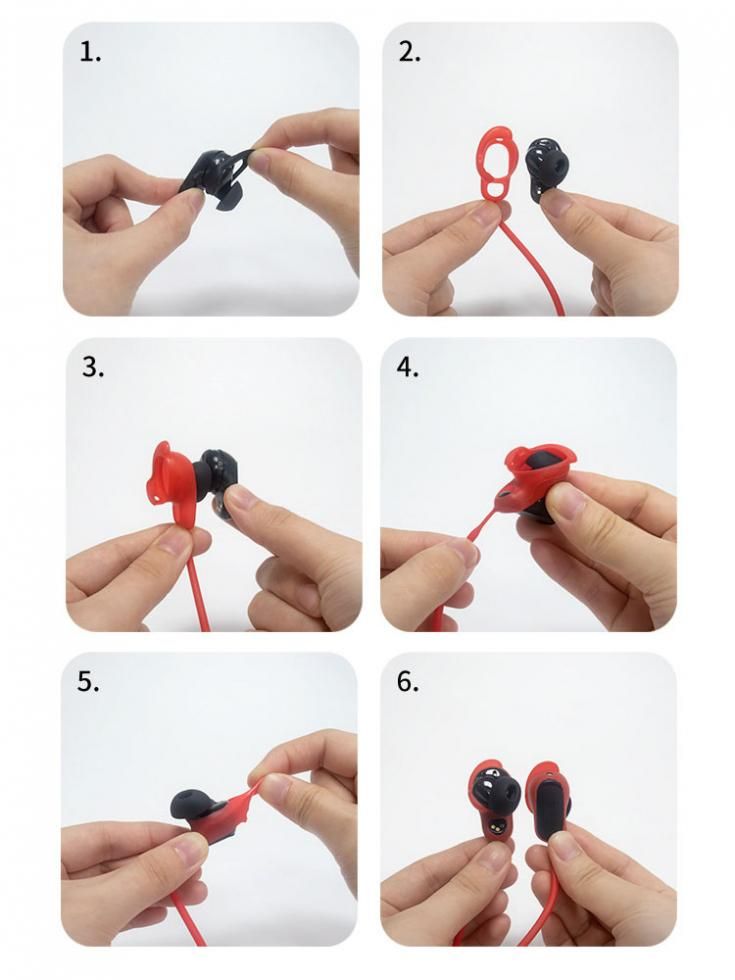 1.

2.

3.

4.

5.

6.