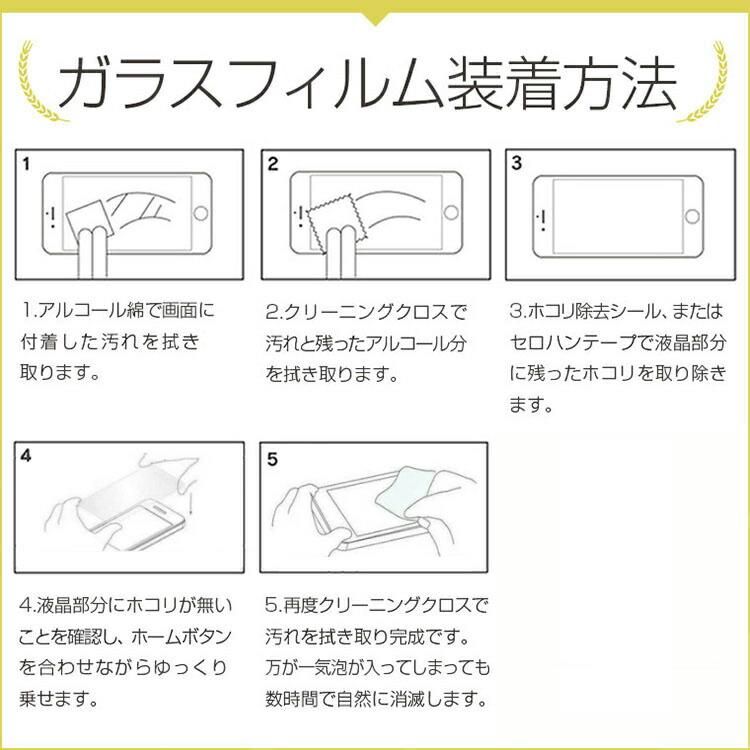 ガラスフィルム装着方法

1

1.アルコール綿で画面に付着した汚れを拭き取ります。

2

2.クリーニングクロスで汚れと残ったアルコール分を拭き取ります。

3

3.ホコリ除去シール、またはセロハンテープで液晶部分に残ったホコリを取り除きます。

4

4.液晶部分にホコリが無いことを確認し、ホームボタンを合わせながらゆっくり乗せます。

5

5.再度クリーニングクロスで汚れを拭き取り完成です。万が一気泡が入ってしまっても数時間で自然に消滅します。