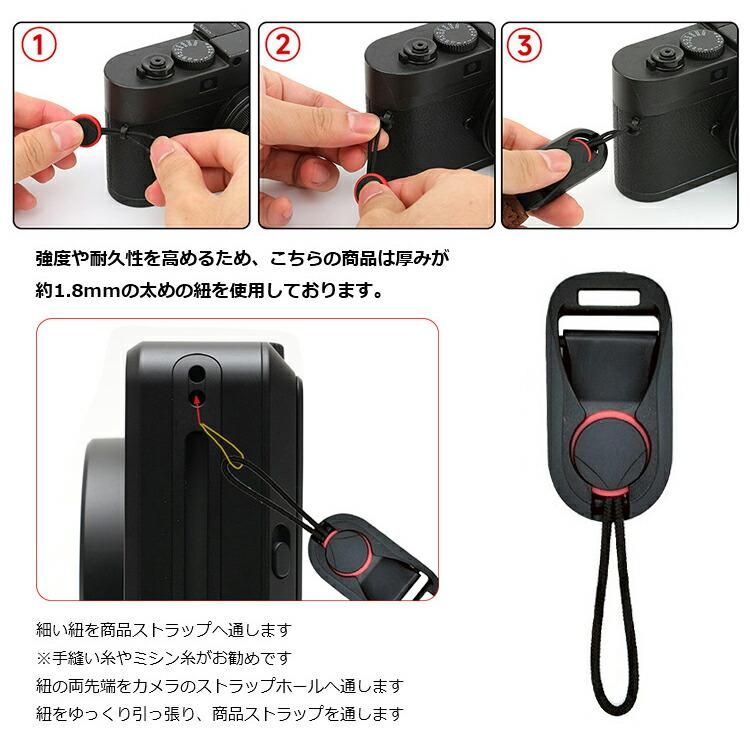 ①

②

③

強度や耐久性を高めるため、こちらの商品は厚みが約1.8mmの太めの紐を使用しております。

細い紐を商品ストラップへ通します
※手縫い糸やミシン糸がお勧めです
紐の両先端をカメラのストラップホールへ通します
紐をゆっくり引っ張り、商品ストラップを通します