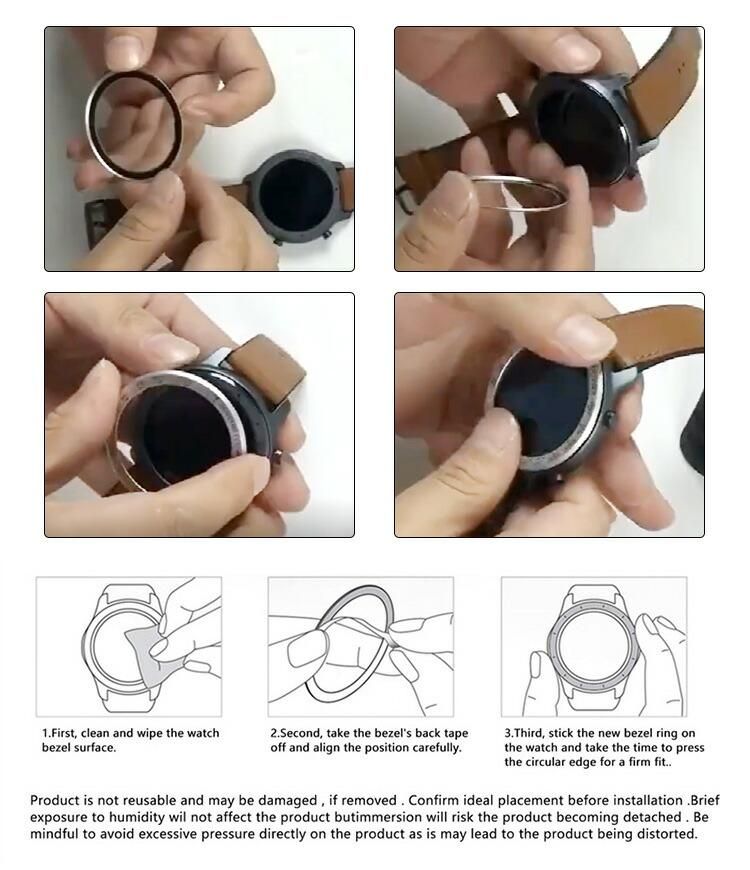 1.First, clean and wipe the watch bezel surface.

2.Second, take the bezel's back tape off and align the position carefully.

3.Third, stick the new bezel ring on the watch and take the time to press the circular edge for a firm fit..

Product is not reusable and may be damaged , if removed . Confirm ideal placement before installation .Brief exposure to humidity wil not affect the product butimmersion will risk the product becoming detached . Be mindful to avoid excessive pressure directly on the product as is may lead to the product being distorted.