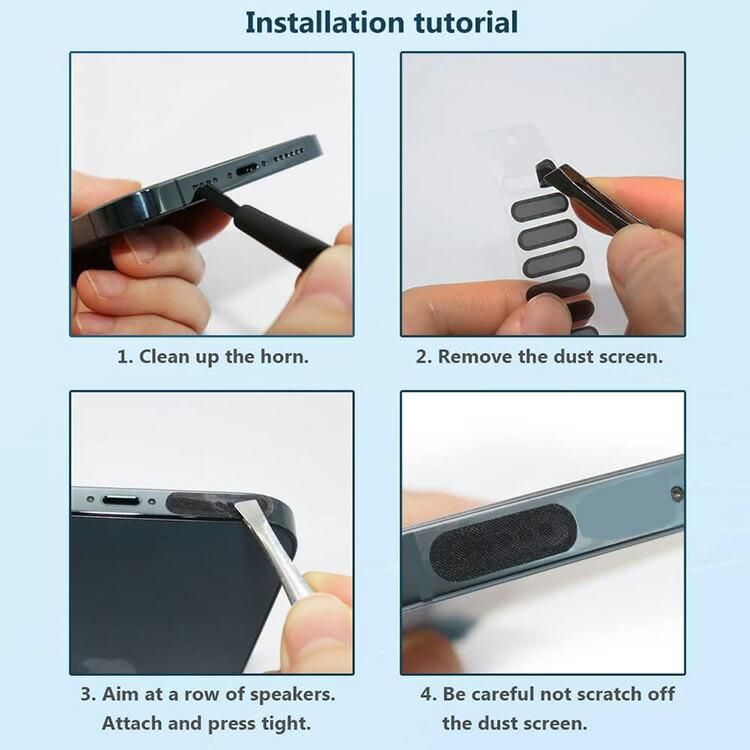 Installation tutorial

1. Clean up the horn.

2. Remove the dust screen.

3. Aim at a row of speakers. Attach and press tight.

4. Be careful not scratch off the dust screen.