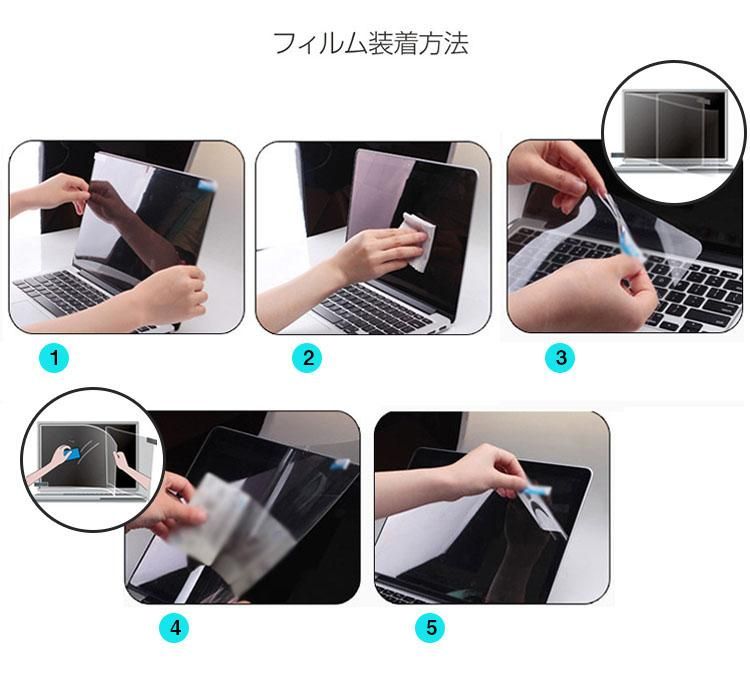 フィルム装着方法

1

2

3

4

5