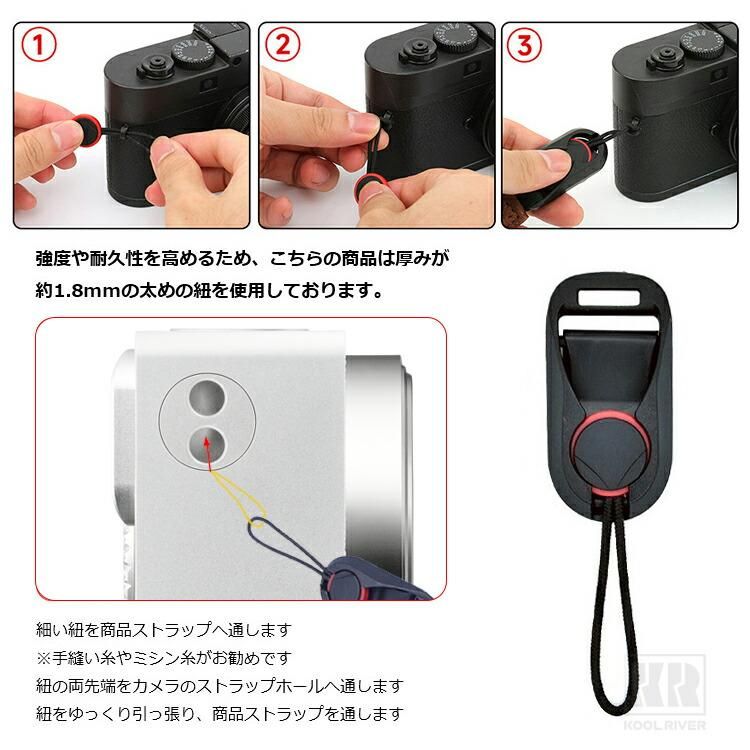 ①

②

③

強度や耐久性を高めるため、こちらの商品は厚みが約1.8mmの太めの紐を使用しております。

細い紐を商品ストラップへ通します
※手縫い糸やミシン糸がお勧めです
紐の両先端をカメラのストラップホールへ通します
紐をゆっくり引っ張り、商品ストラップを通します

KR
KOOL RIVER