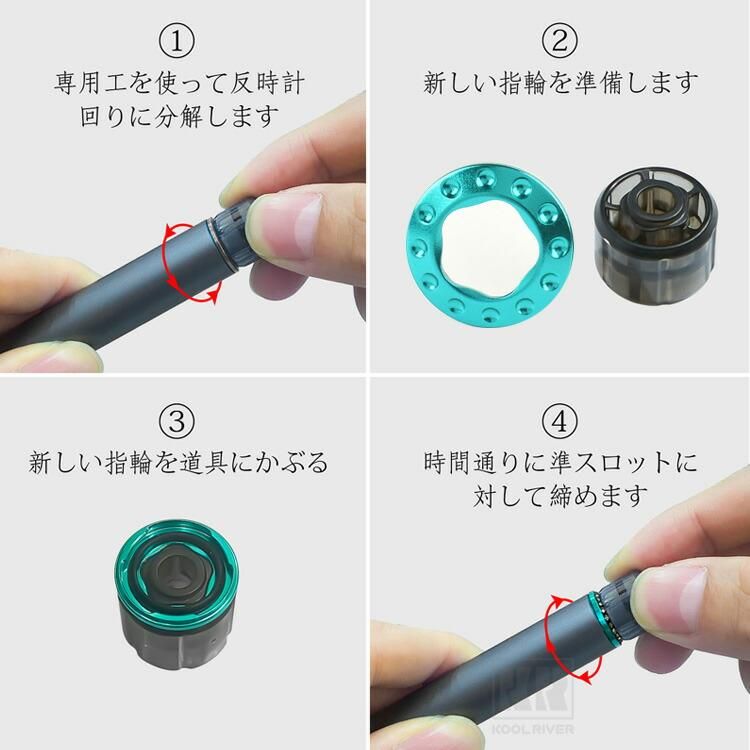 ①
専用工を使って反時計回りに分解します

②
新しい指輪を準備します

③
新しい指輪を道具にかぶる

④
時間通りに準スロットに対して締めます

KOOL RIVER