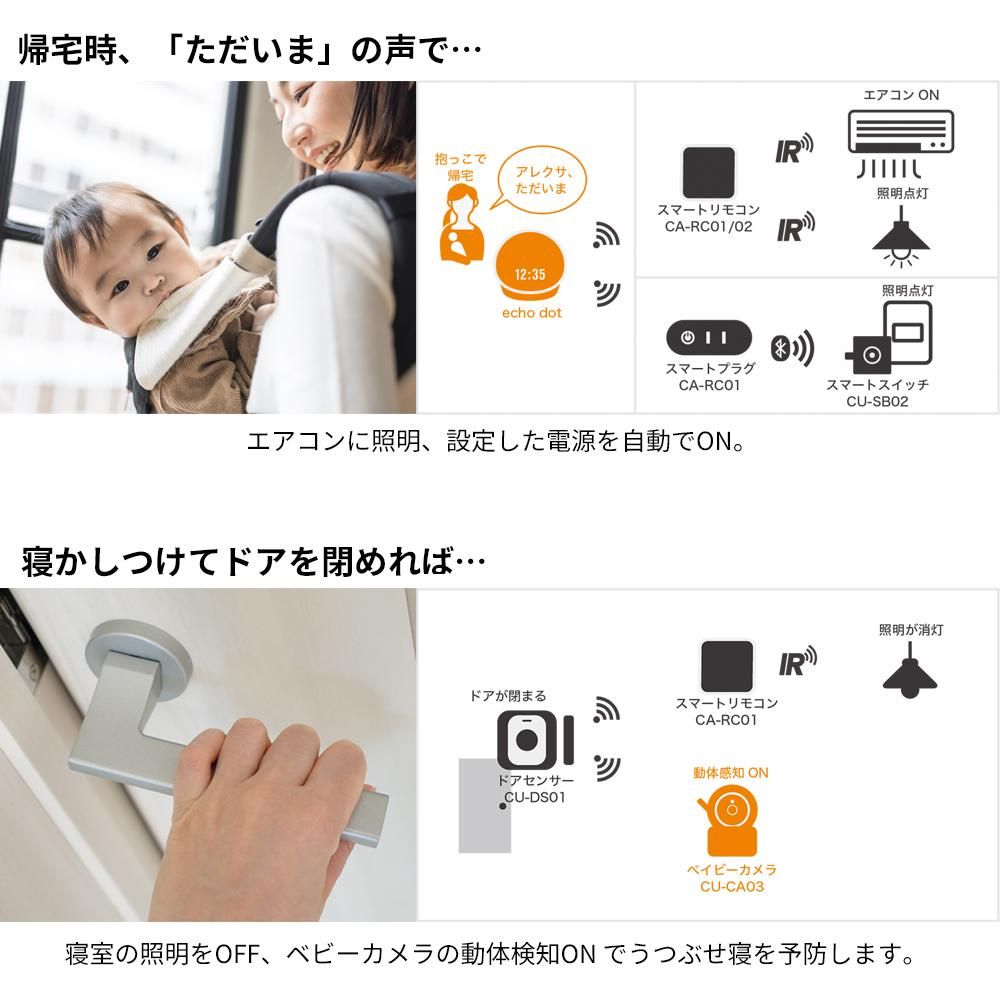 帰宅時、「ただいま」の声で…

抱っこで帰宅

アレクサ、ただいま

12:35

echo dot

スマートリモコン CA-RC01/02

IR

IR

エアコン ON

照明点灯

スマートプラグ CA-RC01

照明点灯

スマートスイッチ CU-SB02

エアコンに照明、設定した電源を自動でON。

寝かしつけてドアを閉めれば…

ドアが閉まる

ドアセンサー CU-DS01

スマートリモコン CA-RC01

IR

照明が消灯

動体感知 ON

ベイビーカメラ CU-CA03

寝室の照明をOFF、ベビーカメラの動体検知ON でうつぶせ寝を予防します。