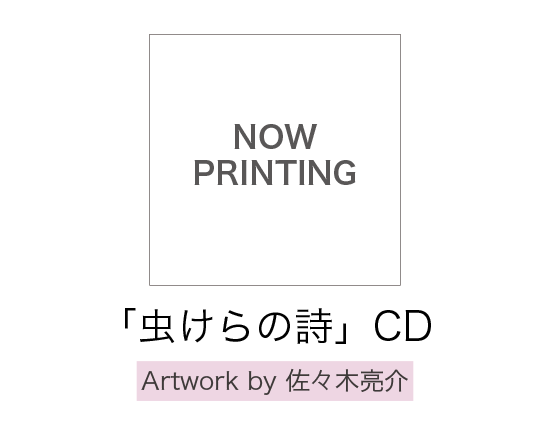 NOW PRINTING

「虫けらの詩」CD

Artwork by 佐々木亮介